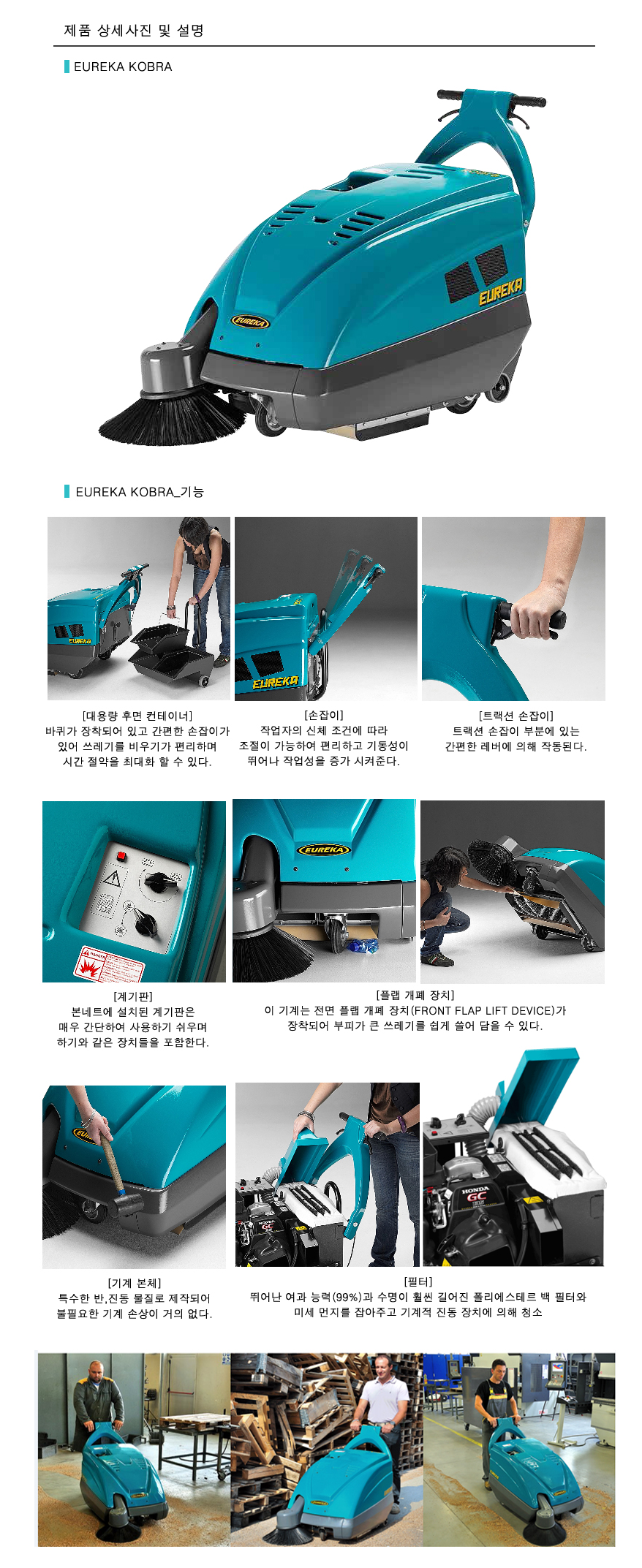 제품 상세사진 및 설명

EUREKA KOBRA

EUREKA

EUREKA

EUREKA KOBRA_기능

EUREKA

EUREKA

[대용량 후면 컨테이너]
바퀴가 장착되어 있고 간편한 손잡이가 있어 쓰레기를 비우기가 편리하며 시간 절약을 최대화 할 수 있다.

[손잡이]
작업자의 신체 조건에 따라 조절이 가능하여 편리하고 기동성이 뛰어나 작업성을 증가 시켜준다.

[트랙션 손잡이]
트랙션 손잡이 부분에 있는 간편한 레버에 의해 작동된다.

EUREKA

[계기판]
본네트에 설치된 계기판은 매우 간단하여 사용하기 쉬우며 하기와 같은 장치들을 포함한다.

[플랩 개폐 장치]
이 기계는 전면 플랩 개폐 장치(FRONT FLAP LIFT DEVICE)가 장착되어 부피가 큰 쓰레기를 쉽게 쓸어 담을 수 있다.

HONDA
GC

[기계 본체]
특수한 반,진동 물질로 제작되어 불필요한 기계 손상이 거의 없다.

[필터]
뛰어난 여과 능력(99%)과 수명이 훨씬 길어진 폴리에스테르 백 필터와 미세 먼지를 잡아주고 기계적 진동 장치에 의해 청소